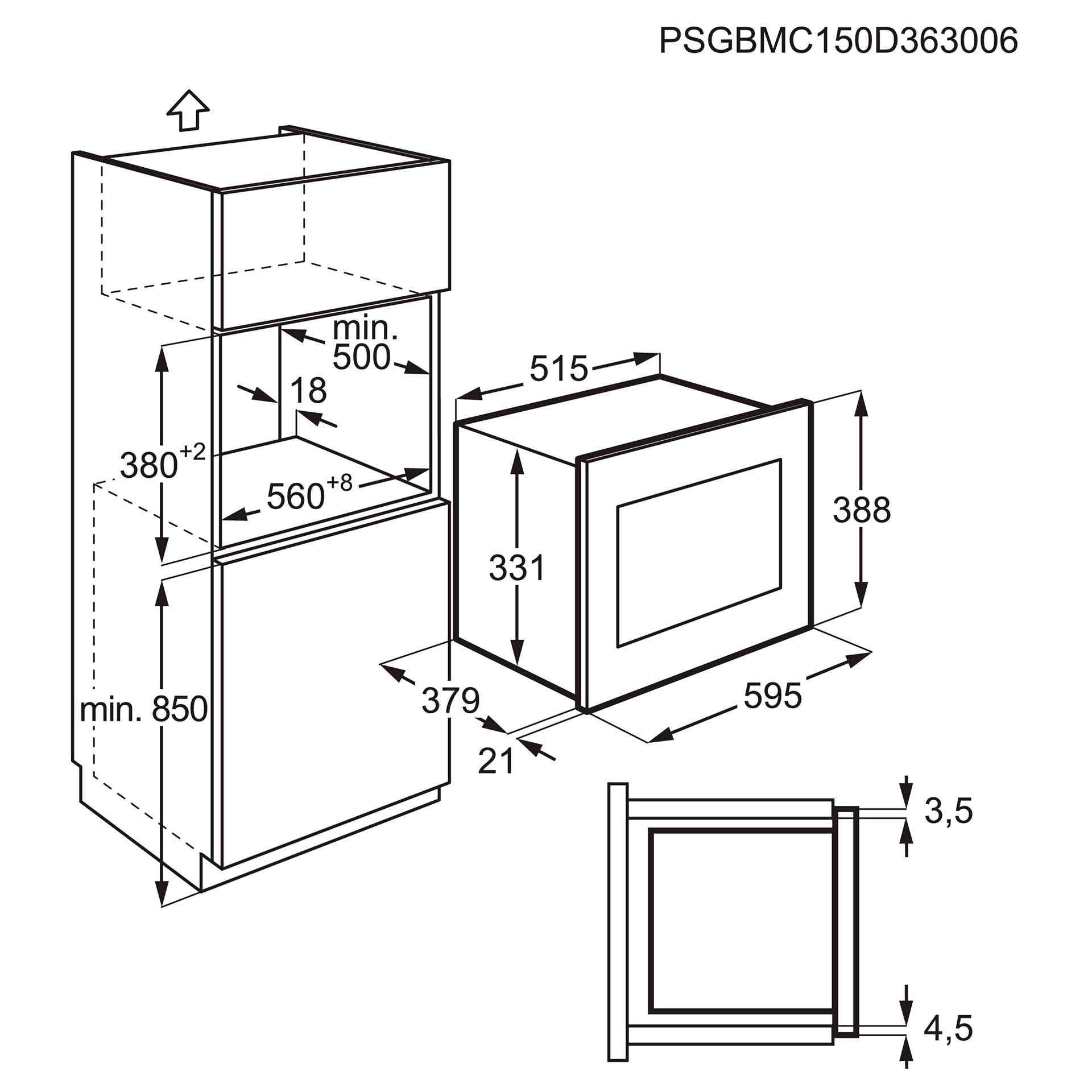 PSGBMC150D363006

min.
500

18

$380^{+2}$

$560^{+8}$

min. 850

515

331

388

379

21

595

3,5

4,5